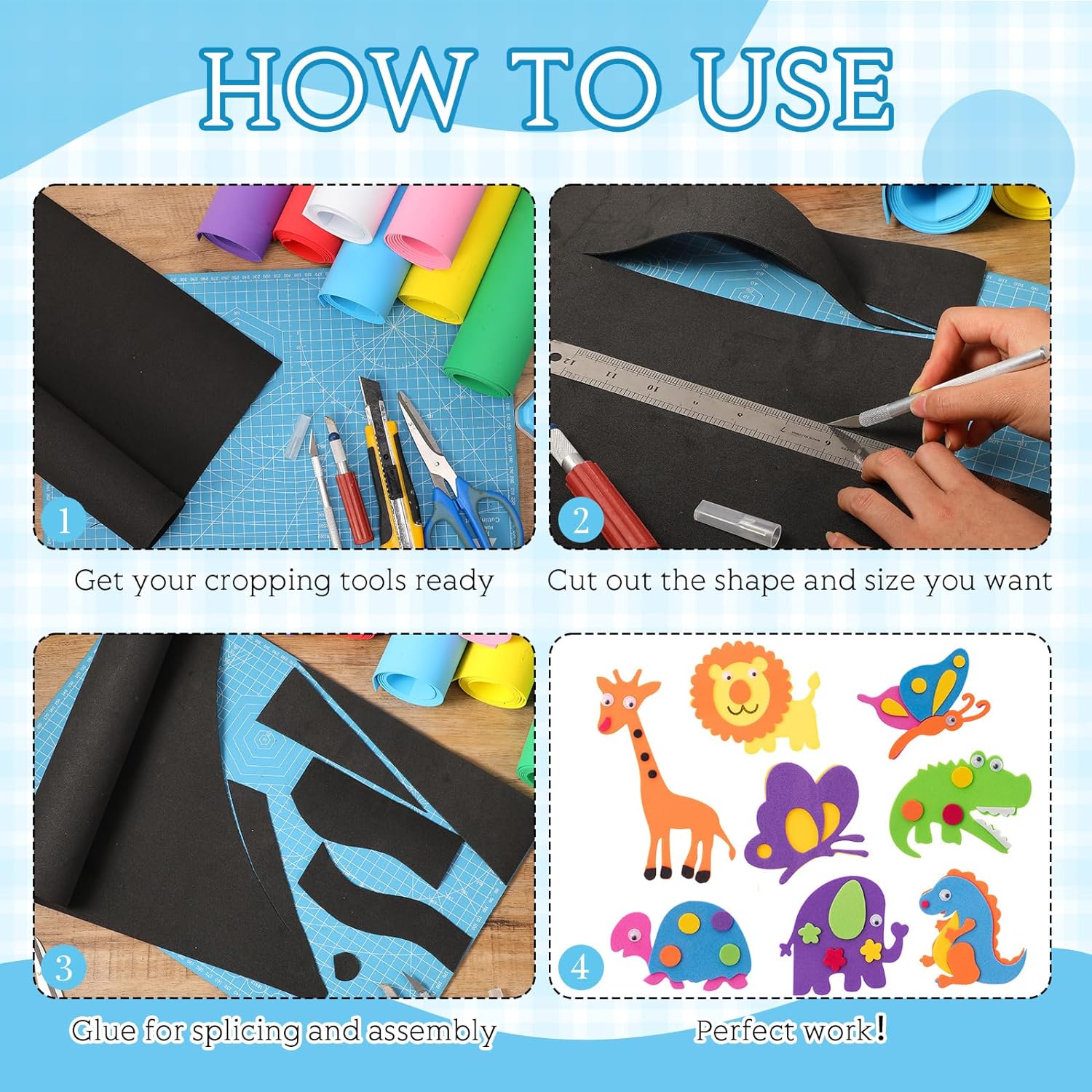 HOW TO USE

1

Get your cropping tools ready

2

Cut out the shape and size you want

3

Glue for splicing and assembly

4

Perfect work!