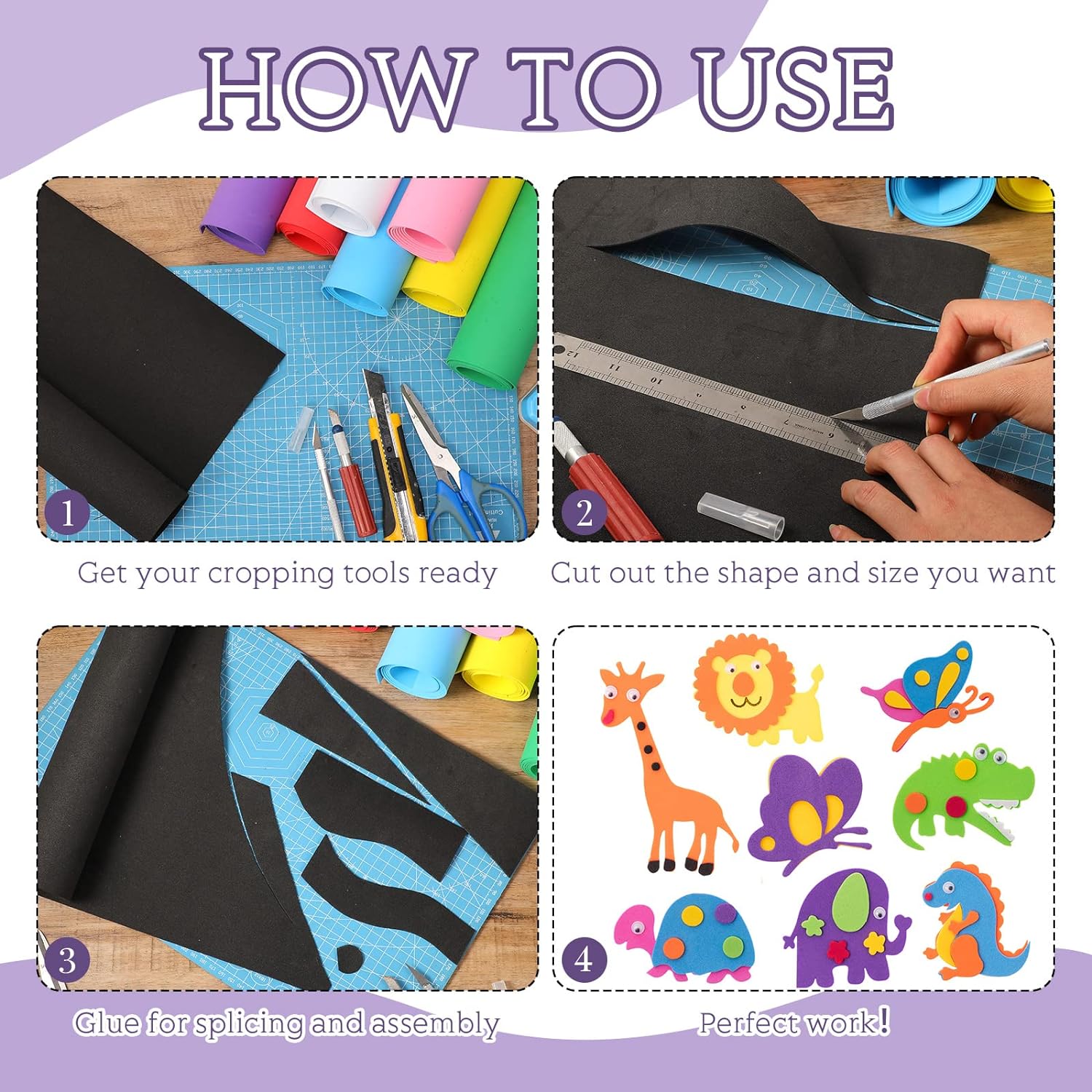 HOW TO USE

1

Get your cropping tools ready

2

Cut out the shape and size you want

3

Glue for splicing and assembly

4

Perfect work!